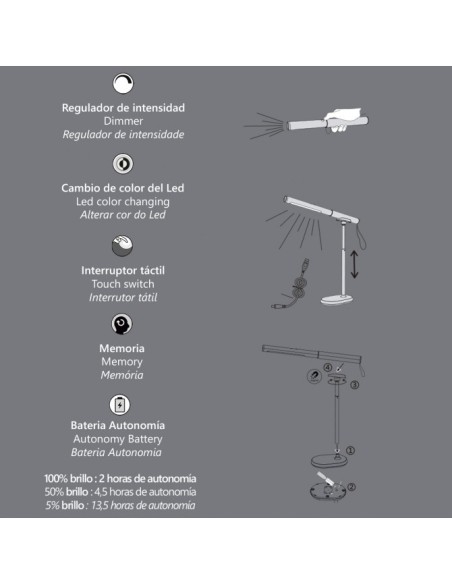 Regulador de intensidad
Dimmer
Regulador de intensidade

Cambio de color del Led
Led color changing
Alterar cor do Led

Interruptor táctil
Touch switch
Interrutor tátil

Memoria
Memory
Memória

Bateria Autonomía
Autonomy Battery
Bateria Autonomia

100% brillo : 2 horas de autonomía
50% brillo : 4,5 horas de autonomía
5% brillo : 13,5 horas de autonomía

④
③
①
②